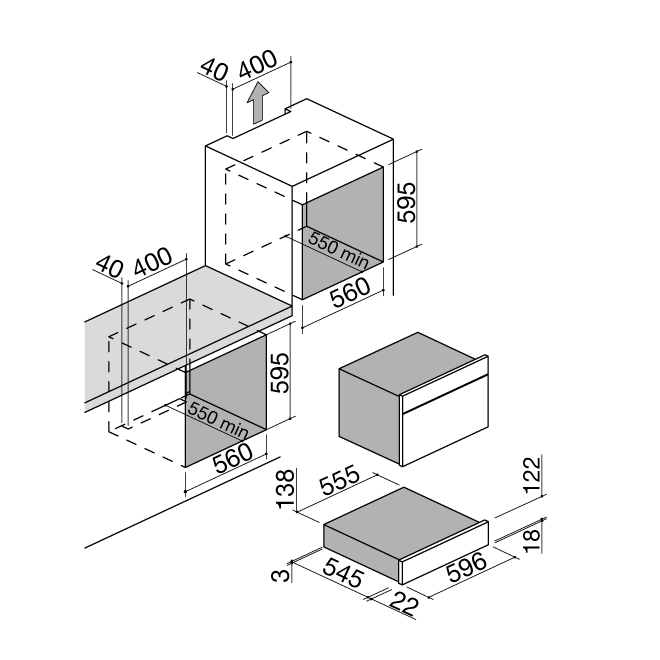 40
400
595
550 min
560
40
400
595
550 min
560
138
555
122
18
3
545
22
596