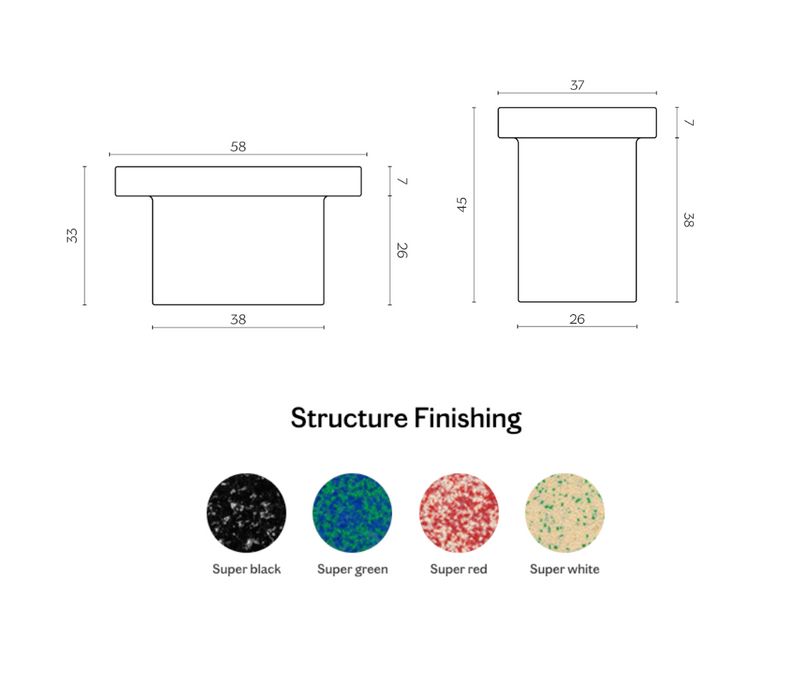 58

33

7

26

38

37

45

7

38

26

Structure Finishing

Super black

Super green

Super red

Super white