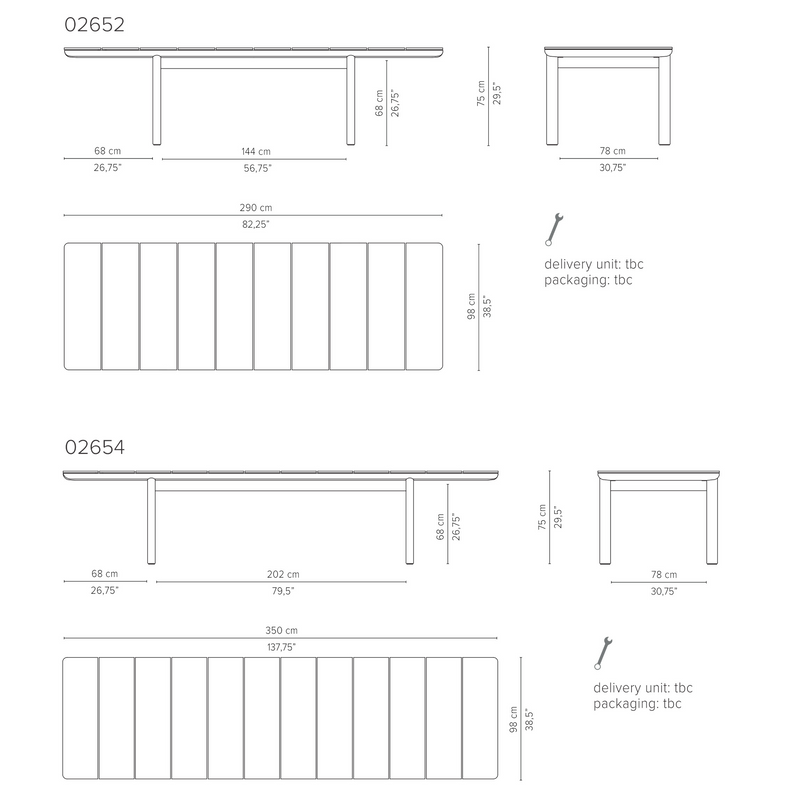 02652

68 cm
26,75"

75 cm
29,5"

68 cm
26,75"

144 cm
56,75"

78 cm
30,75"

290 cm
82,25"

98 cm
38,5"

delivery unit: tbc
packaging: tbc

02654

68 cm
26,75"

75 cm
29,5"

68 cm
26,75"

202 cm
79,5"

78 cm
30,75"

350 cm
137,75"

98 cm
38,5"

delivery unit: tbc
packaging: tbc